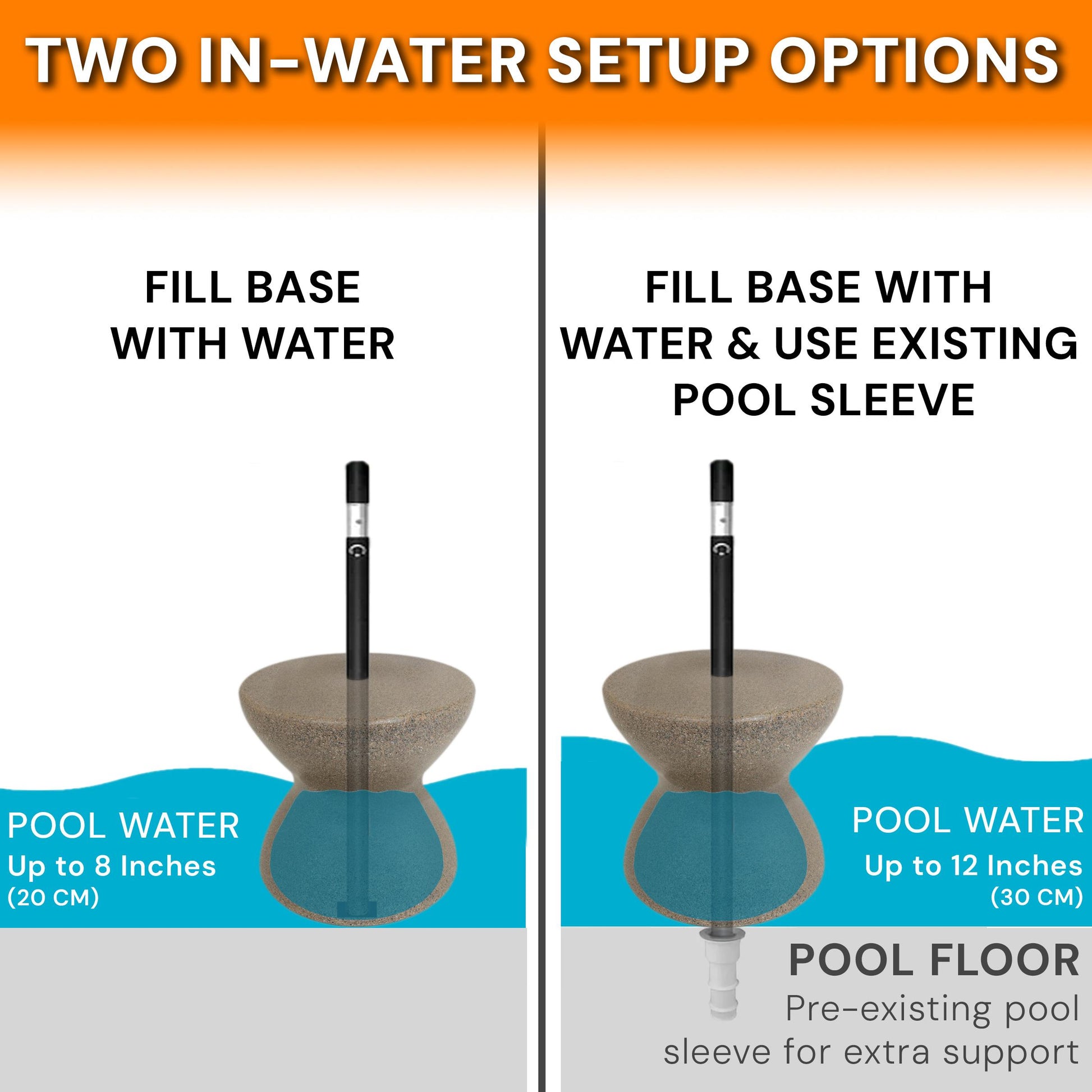 TWO IN-WATER SETUP OPTIONS

FILL BASE WITH WATER

POOL WATER
Up to 8 Inches
(20 CM)

FILL BASE WITH WATER & USE EXISTING POOL SLEEVE

POOL WATER
Up to 12 Inches
(30 CM)

POOL FLOOR
Pre-existing pool sleeve for extra support